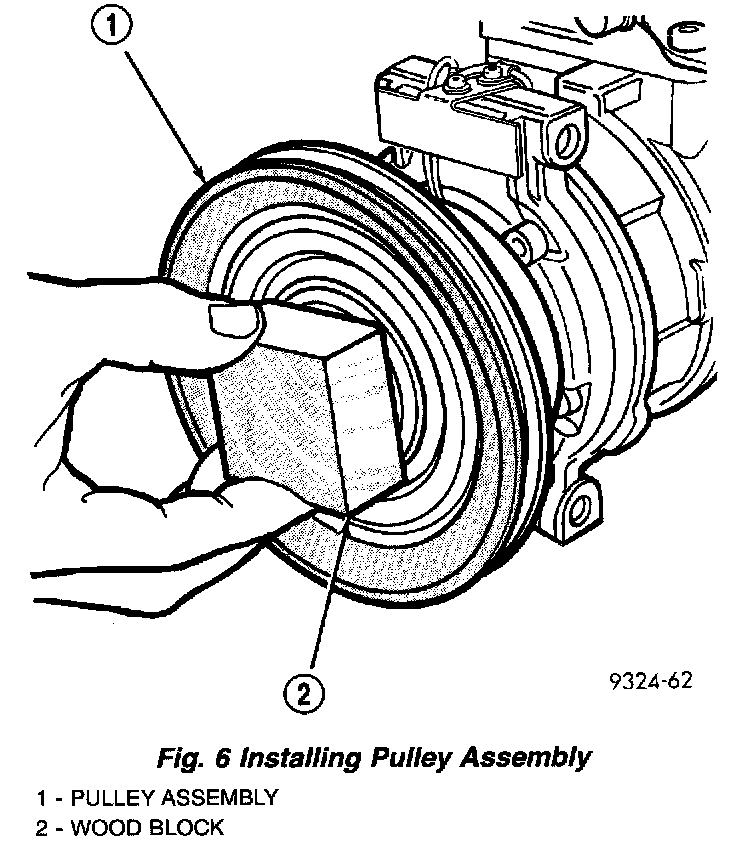 1

2

9324-62

Fig. 6 Installing Pulley Assembly

1 - PULLEY ASSEMBLY
2 - WOOD BLOCK