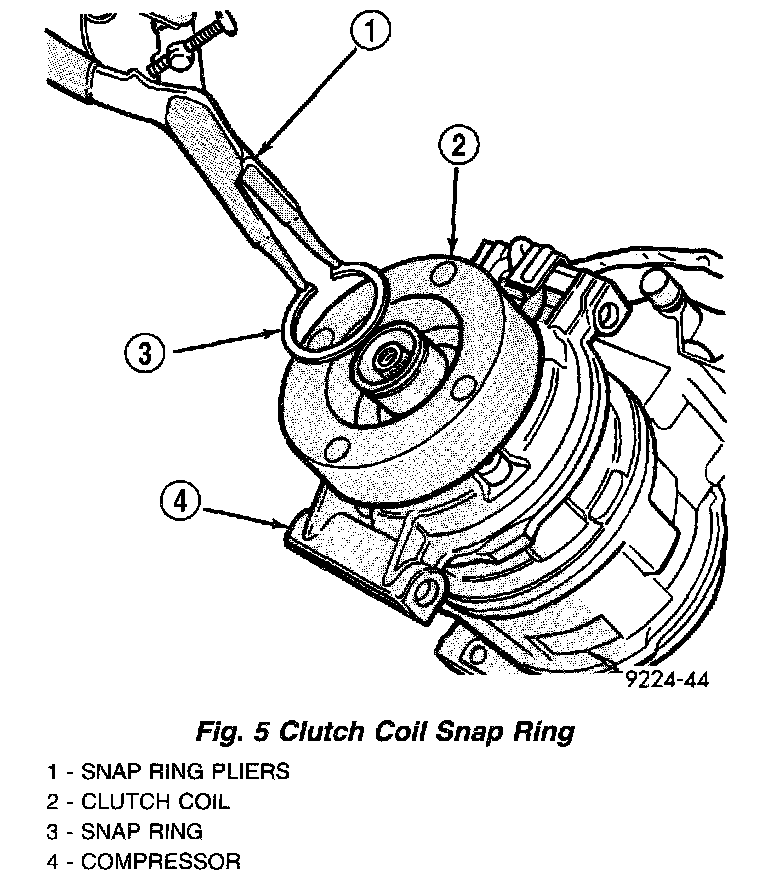 1

2

3

4

9224-44

Fig. 5 Clutch Coil Snap Ring

1 - SNAP RING PLIERS
2 - CLUTCH COIL
3 - SNAP RING
4 - COMPRESSOR