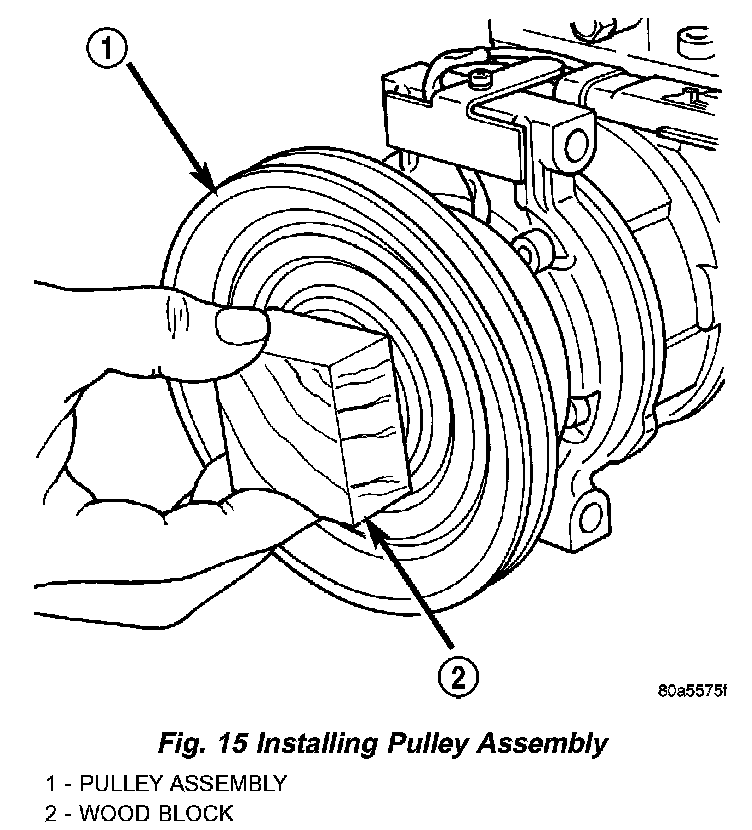 1

2

80a5575f

Fig. 15 Installing Pulley Assembly

1 - PULLEY ASSEMBLY
2 - WOOD BLOCK