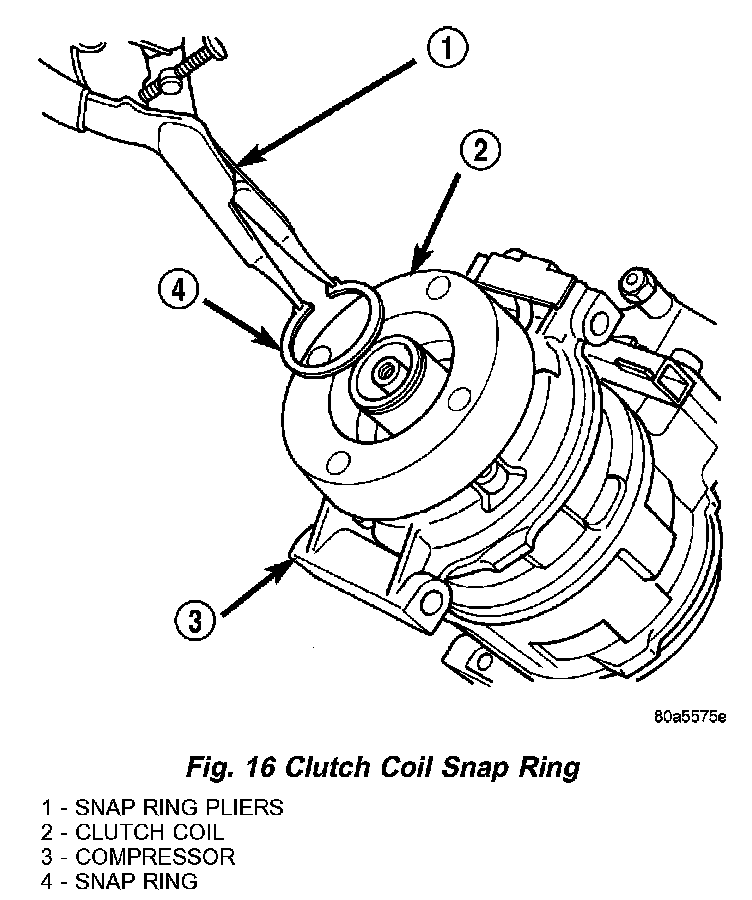 1

2

4

3

80a5575e

Fig. 16 Clutch Coil Snap Ring

1 - SNAP RING PLIERS
2 - CLUTCH COIL
3 - COMPRESSOR
4 - SNAP RING