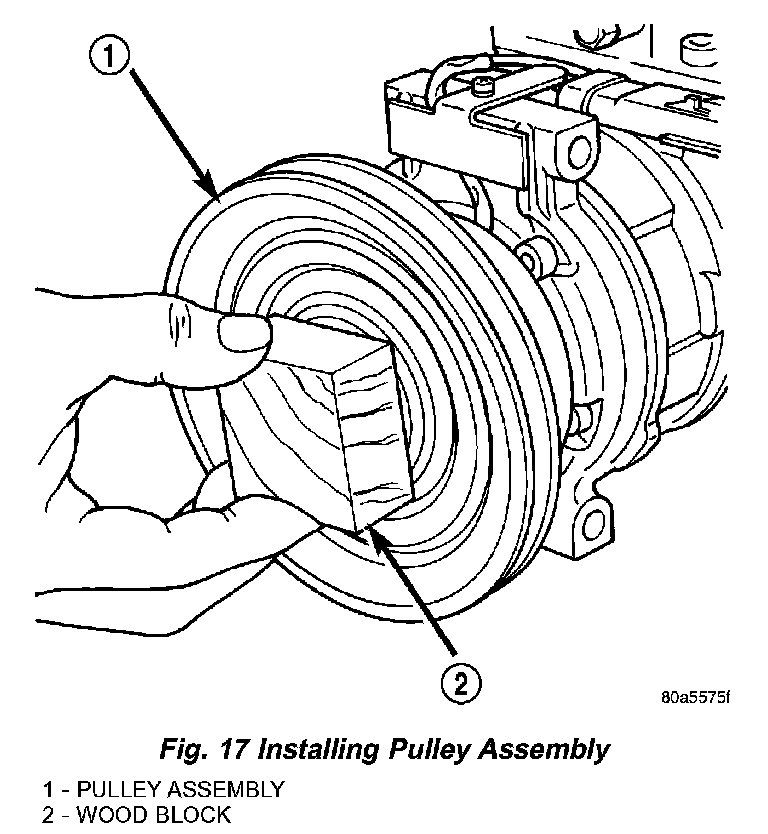 1

2

80a5575f

Fig. 17 Installing Pulley Assembly

1 - PULLEY ASSEMBLY
2 - WOOD BLOCK