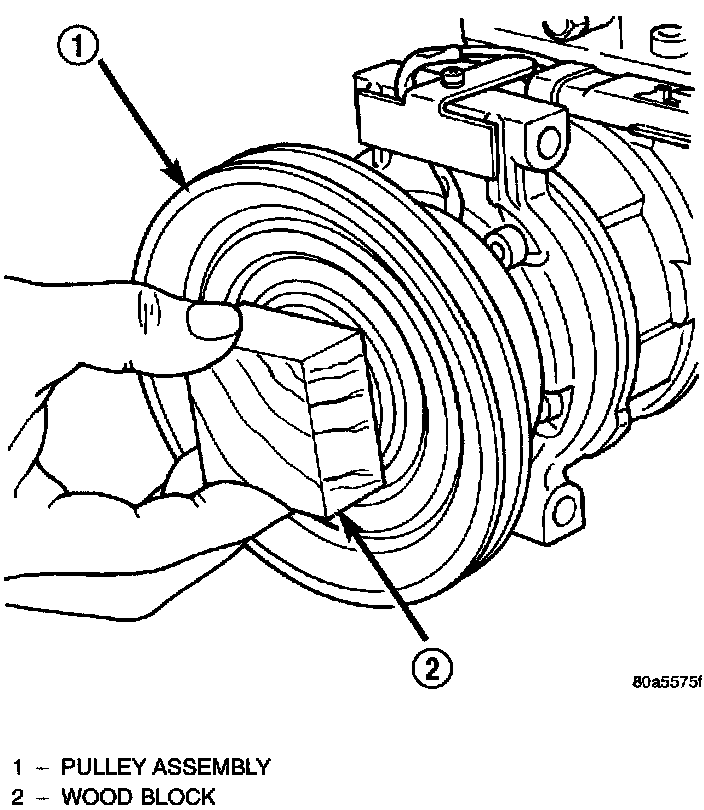 1

2

80a5575f

1 – PULLEY ASSEMBLY
2 – WOOD BLOCK