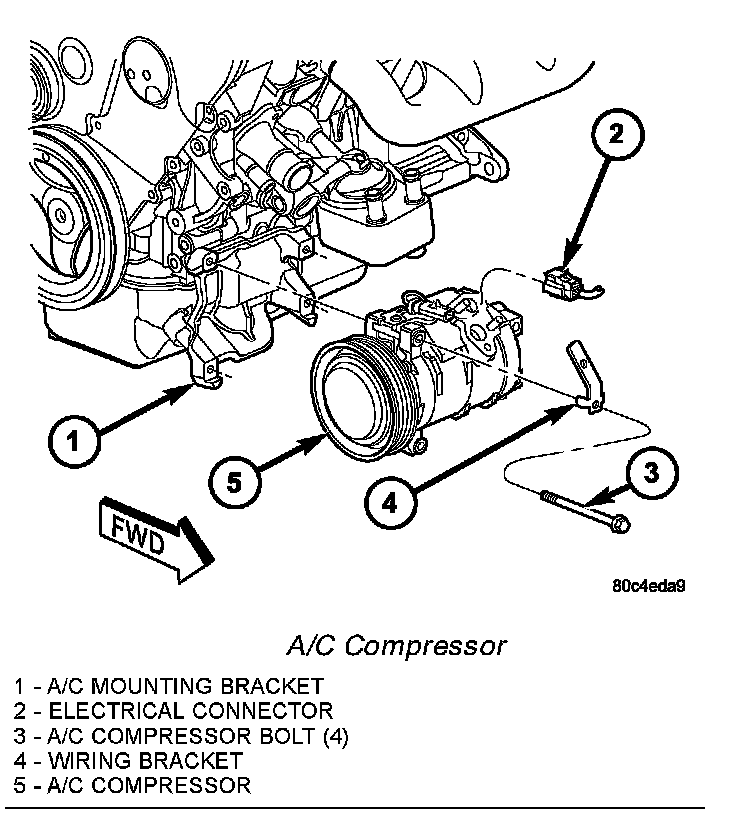 2

1

5

4

3

FWD

80c4eda9

A/C Compressor

1 - A/C MOUNTING BRACKET
2 - ELECTRICAL CONNECTOR
3 - A/C COMPRESSOR BOLT (4)
4 - WIRING BRACKET
5 - A/C COMPRESSOR