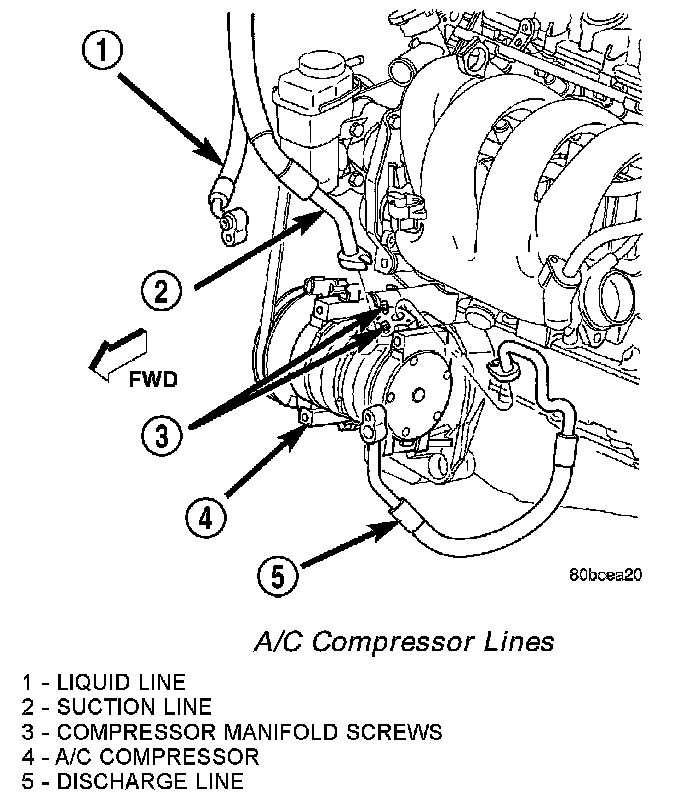 1

2

FWD

3

4

5

80bcea20

A/C Compressor Lines

1 - LIQUID LINE
2 - SUCTION LINE
3 - COMPRESSOR MANIFOLD SCREWS
4 - A/C COMPRESSOR
5 - DISCHARGE LINE