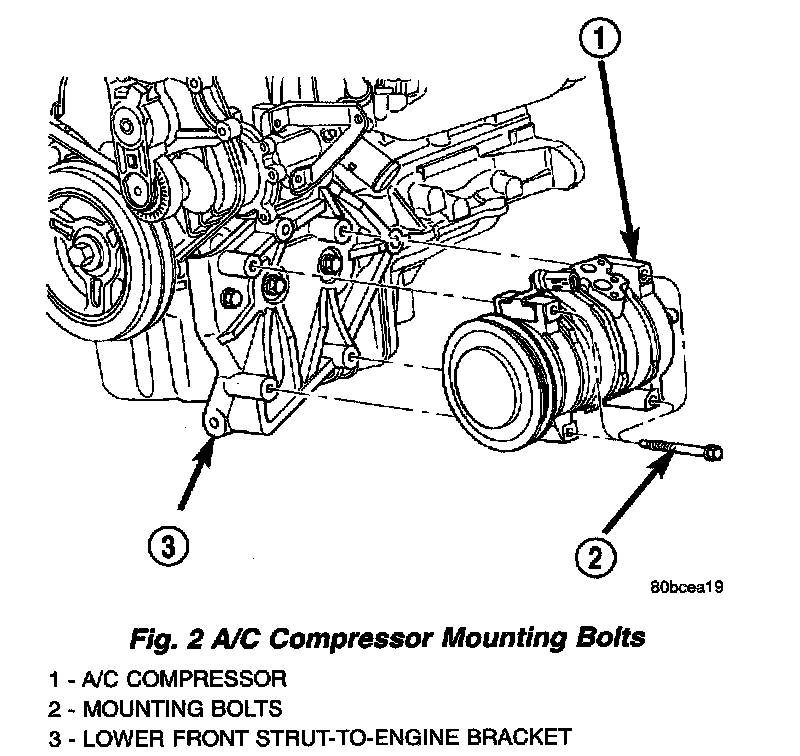 1

3

2

80bcea19

Fig. 2 A/C Compressor Mounting Bolts

1 - A/C COMPRESSOR
2 - MOUNTING BOLTS
3 - LOWER FRONT STRUT-TO-ENGINE BRACKET