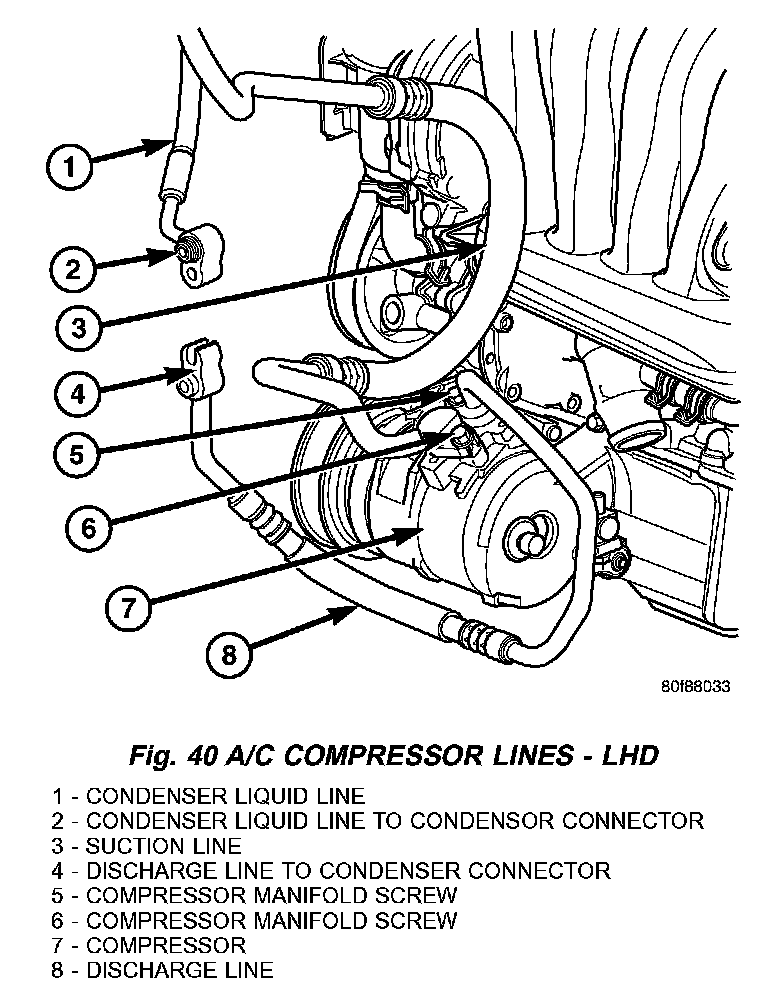 1
2
3
4
5
6
7
8

80f88033

Fig. 40 A/C COMPRESSOR LINES - LHD

1 - CONDENSER LIQUID LINE
2 - CONDENSER LIQUID LINE TO CONDENSOR CONNECTOR
3 - SUCTION LINE
4 - DISCHARGE LINE TO CONDENSER CONNECTOR
5 - COMPRESSOR MANIFOLD SCREW
6 - COMPRESSOR MANIFOLD SCREW
7 - COMPRESSOR
8 - DISCHARGE LINE