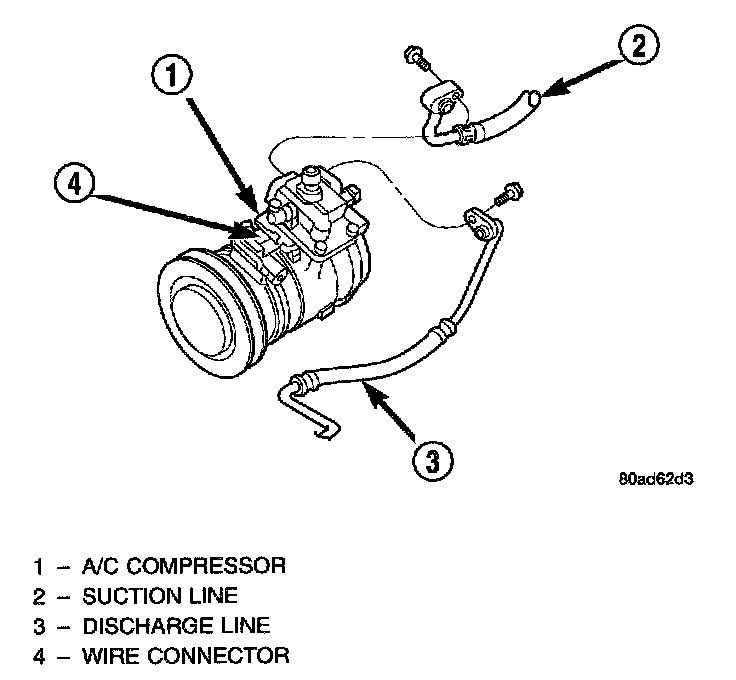 1

2

4

3

80ad62d3

1 – A/C COMPRESSOR
2 – SUCTION LINE
3 – DISCHARGE LINE
4 – WIRE CONNECTOR