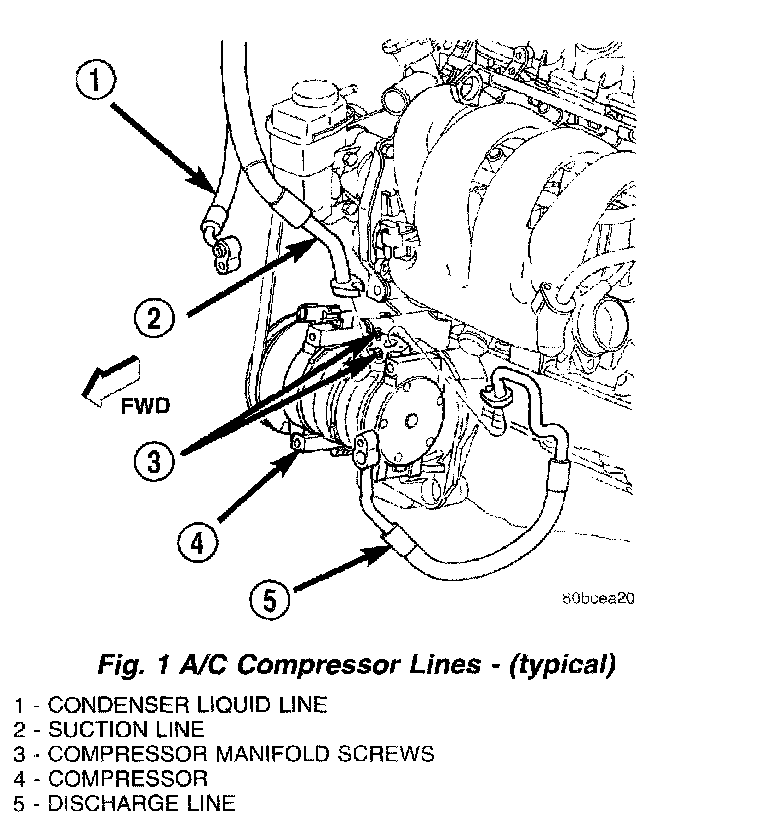 1
2
FWD
3
4
5
80bcea20

Fig. 1 A/C Compressor Lines - (typical)

1 - CONDENSER LIQUID LINE
2 - SUCTION LINE
3 - COMPRESSOR MANIFOLD SCREWS
4 - COMPRESSOR
5 - DISCHARGE LINE