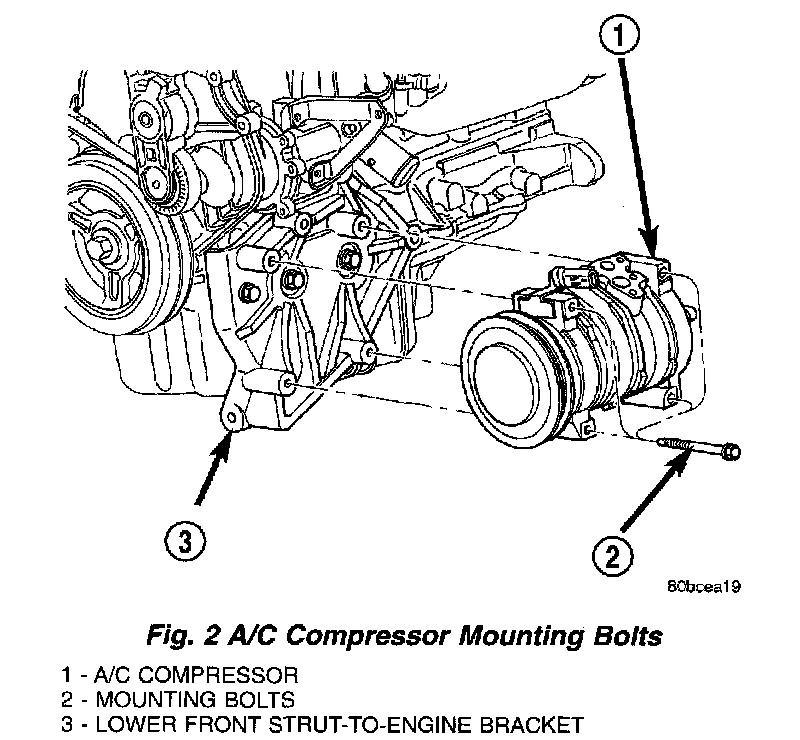 1

3

2

80bcea19

Fig. 2 A/C Compressor Mounting Bolts

1 - A/C COMPRESSOR
2 - MOUNTING BOLTS
3 - LOWER FRONT STRUT-TO-ENGINE BRACKET