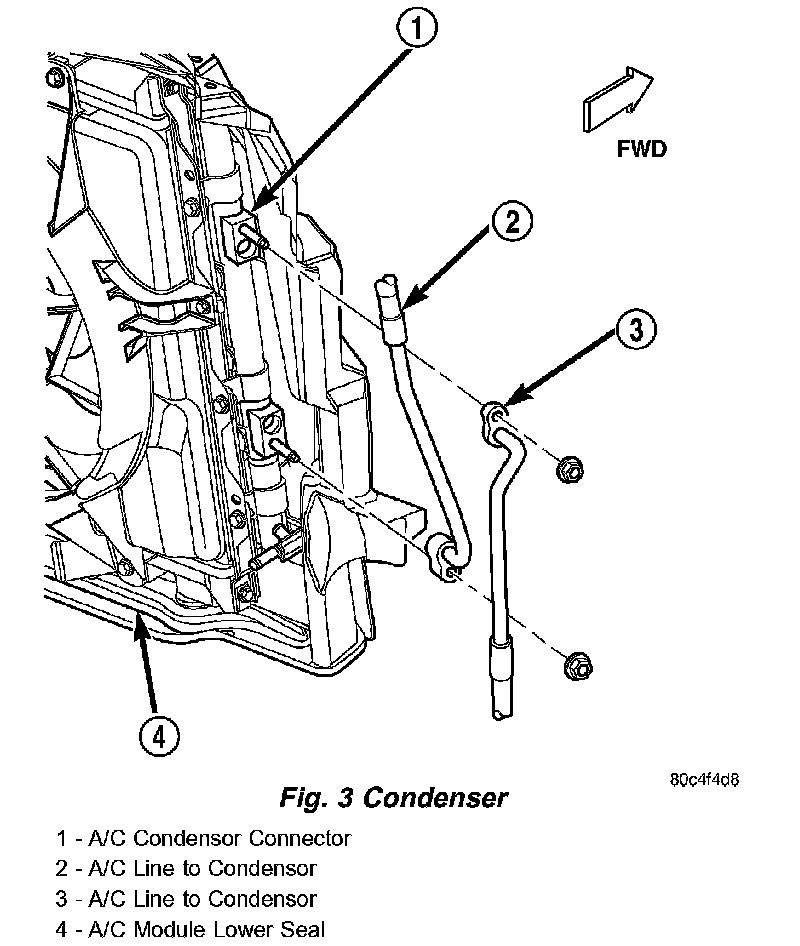 1

FWD

2

3

4

80c4f4d8

Fig. 3 Condenser

1 - A/C Condensor Connector
2 - A/C Line to Condensor
3 - A/C Line to Condensor
4 - A/C Module Lower Seal