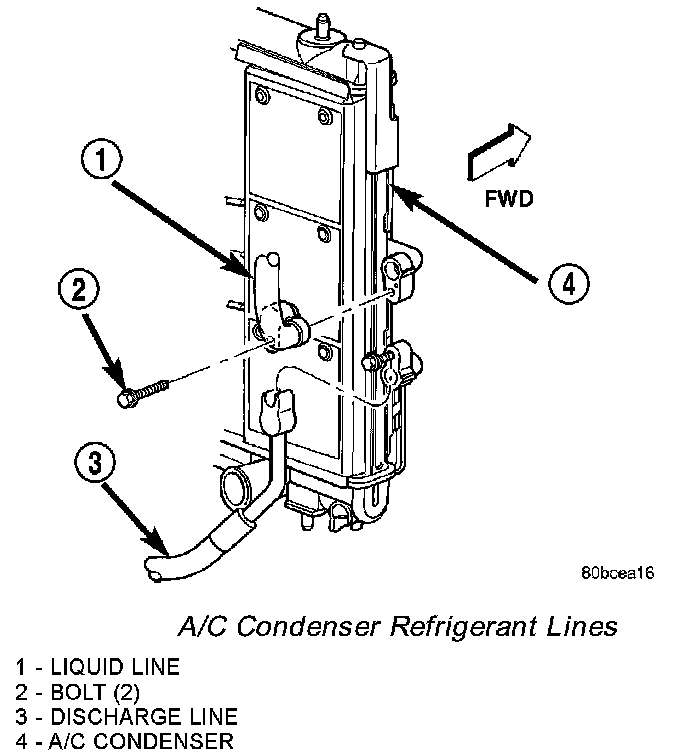 1

FWD

2

4

3

80bcea16

A/C Condenser Refrigerant Lines

1 - LIQUID LINE
2 - BOLT (2)
3 - DISCHARGE LINE
4 - A/C CONDENSER