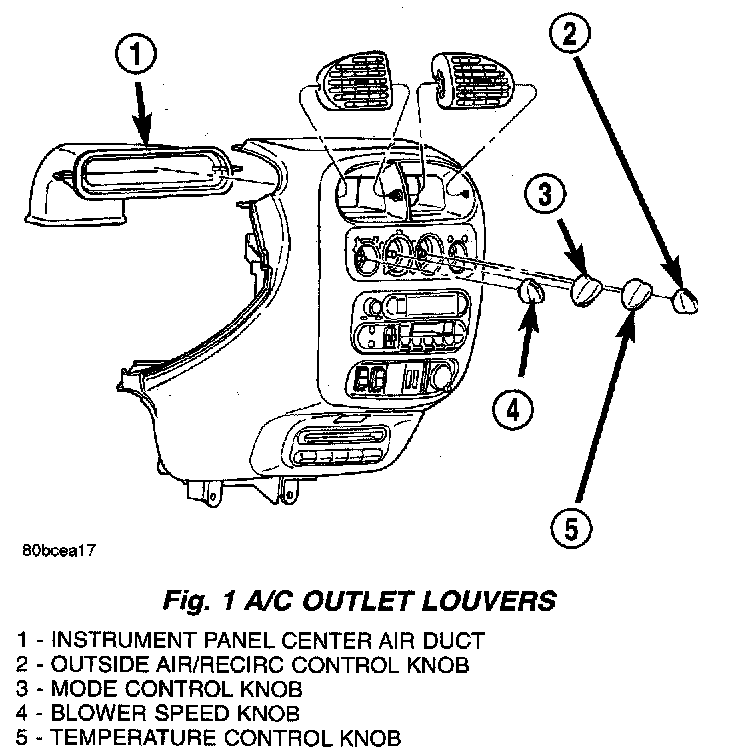 1
2
3
4
5

80bcea17

Fig. 1 A/C OUTLET LOUVERS

1 - INSTRUMENT PANEL CENTER AIR DUCT
2 - OUTSIDE AIR/RECIRC CONTROL KNOB
3 - MODE CONTROL KNOB
4 - BLOWER SPEED KNOB
5 - TEMPERATURE CONTROL KNOB