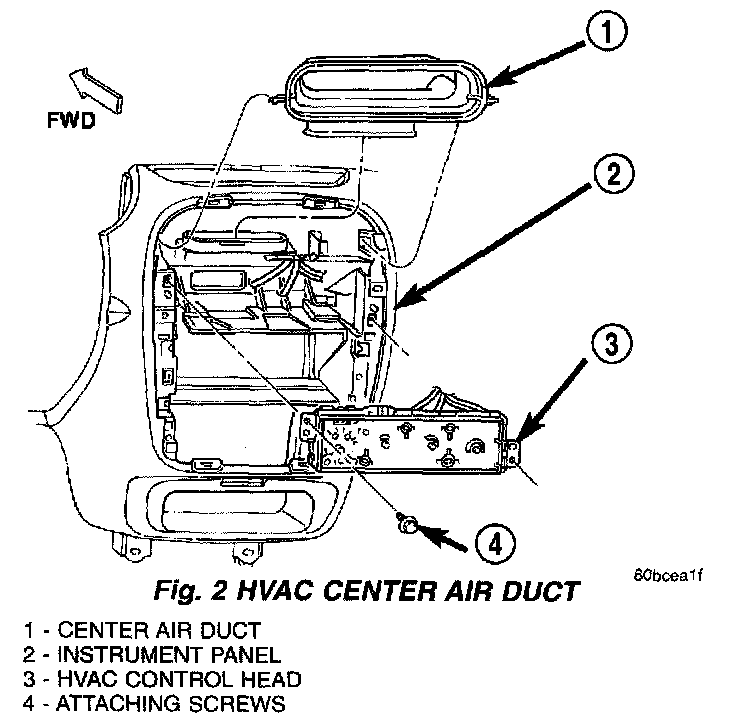 FWD

1

2

3

4

80bcea1f

Fig. 2 HVAC CENTER AIR DUCT

1 - CENTER AIR DUCT
2 - INSTRUMENT PANEL
3 - HVAC CONTROL HEAD
4 - ATTACHING SCREWS