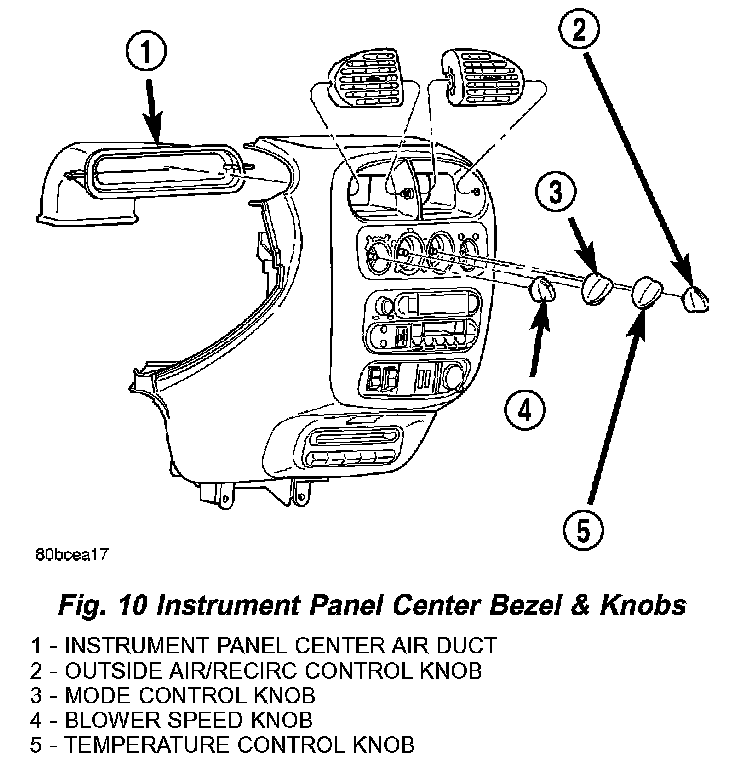 1
2
3
4
5

80bcea17

Fig. 10 Instrument Panel Center Bezel & Knobs

1 - INSTRUMENT PANEL CENTER AIR DUCT
2 - OUTSIDE AIR/RECIRC CONTROL KNOB
3 - MODE CONTROL KNOB
4 - BLOWER SPEED KNOB
5 - TEMPERATURE CONTROL KNOB