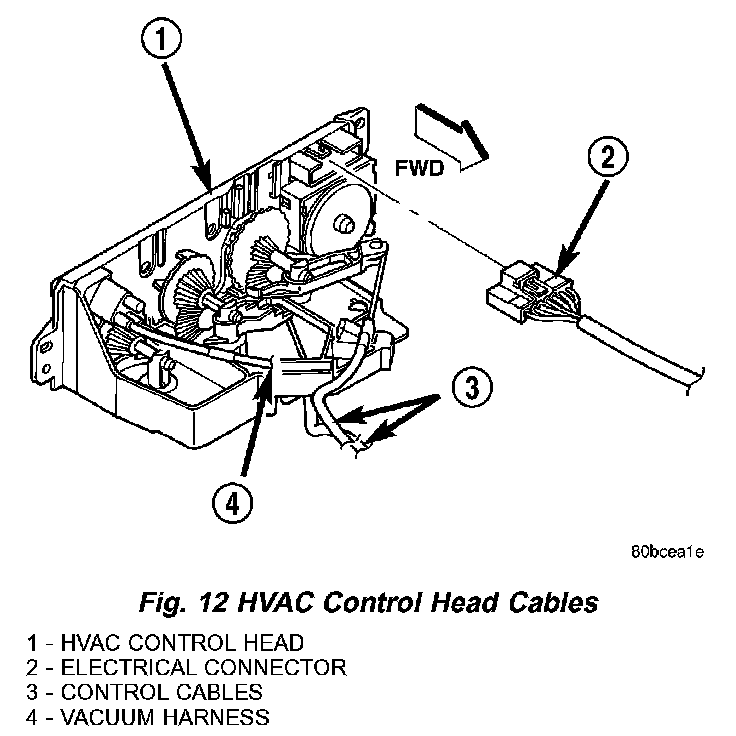 1

FWD

2

3

4

80bcea1e

Fig. 12 HVAC Control Head Cables

1 - HVAC CONTROL HEAD
2 - ELECTRICAL CONNECTOR
3 - CONTROL CABLES
4 - VACUUM HARNESS