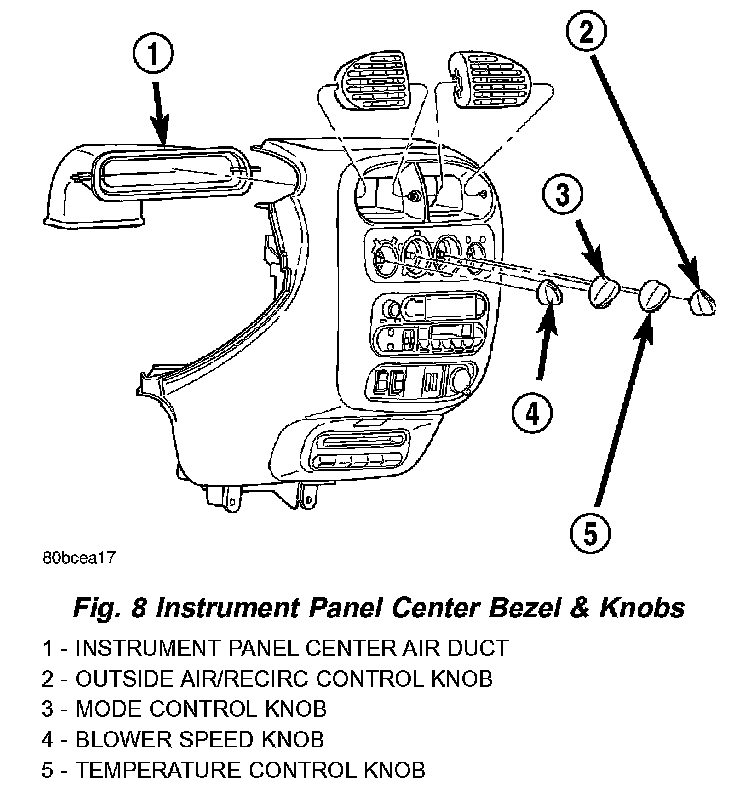 1
2
3
4
5

80bcea17

Fig. 8 Instrument Panel Center Bezel & Knobs

1 - INSTRUMENT PANEL CENTER AIR DUCT
2 - OUTSIDE AIR/RECIRC CONTROL KNOB
3 - MODE CONTROL KNOB
4 - BLOWER SPEED KNOB
5 - TEMPERATURE CONTROL KNOB