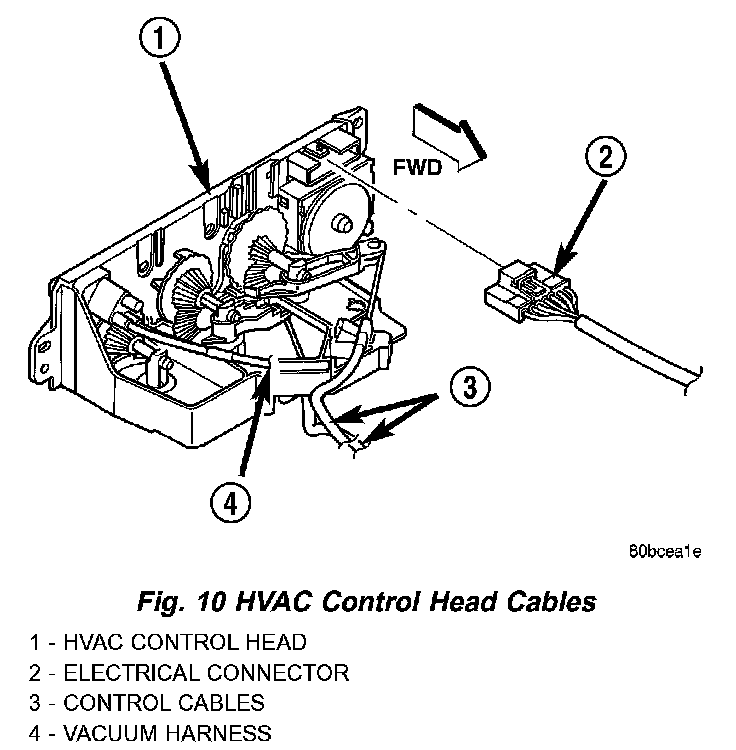 1

FWD

2

3

4

80bcea1e

Fig. 10 HVAC Control Head Cables

1 - HVAC CONTROL HEAD
2 - ELECTRICAL CONNECTOR
3 - CONTROL CABLES
4 - VACUUM HARNESS