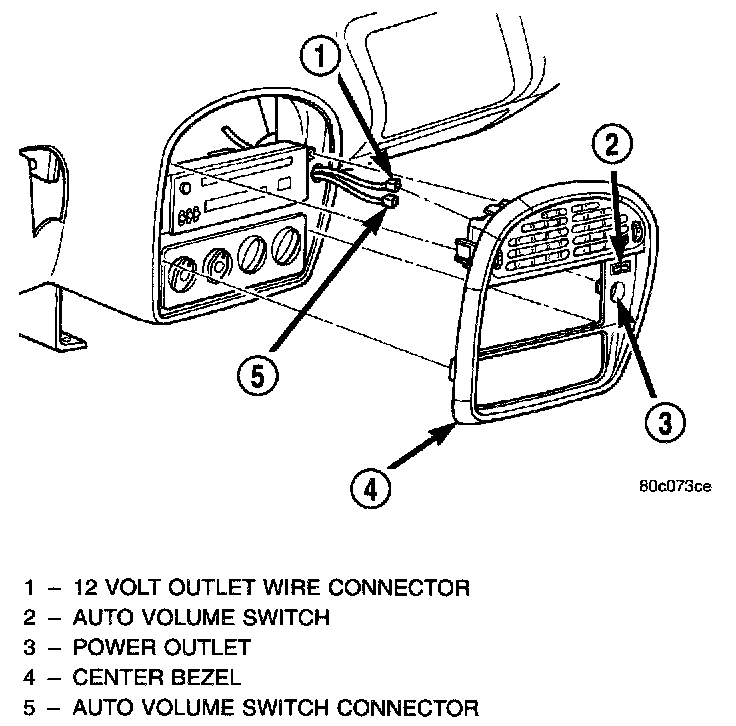 1
2
5
3
4
80c073ce

1 – 12 VOLT OUTLET WIRE CONNECTOR
2 – AUTO VOLUME SWITCH
3 – POWER OUTLET
4 – CENTER BEZEL
5 – AUTO VOLUME SWITCH CONNECTOR