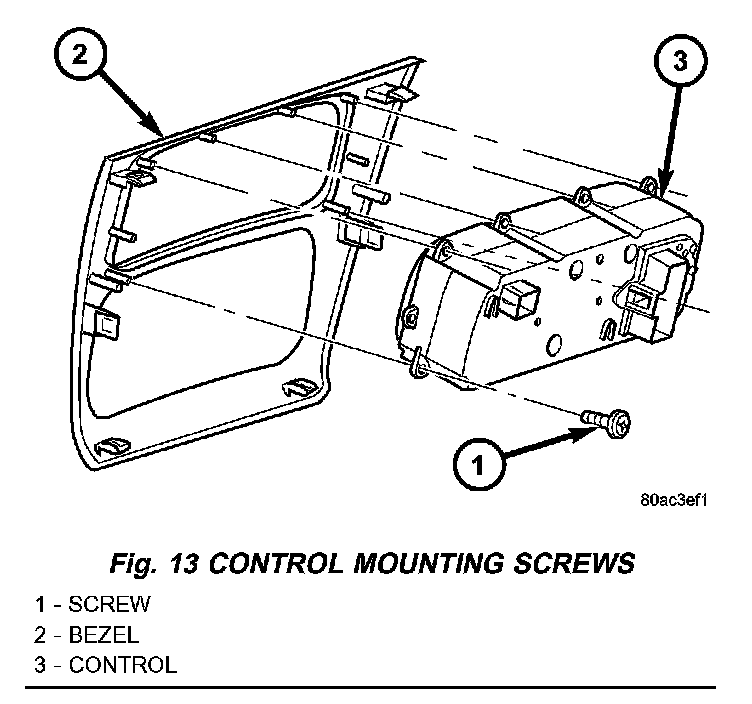 2

3

1

80ac3ef1

Fig. 13 CONTROL MOUNTING SCREWS

1 - SCREW
2 - BEZEL
3 - CONTROL