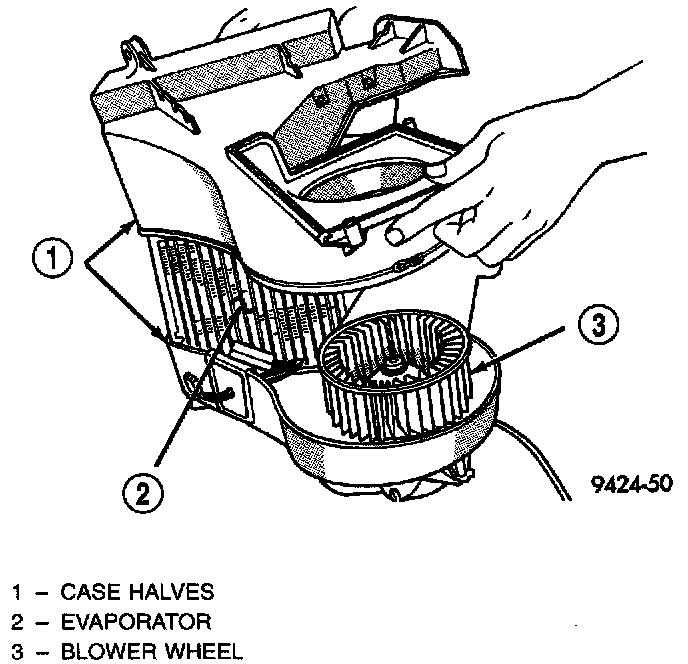 1

3

2

9424-50

1 – CASE HALVES
2 – EVAPORATOR
3 – BLOWER WHEEL