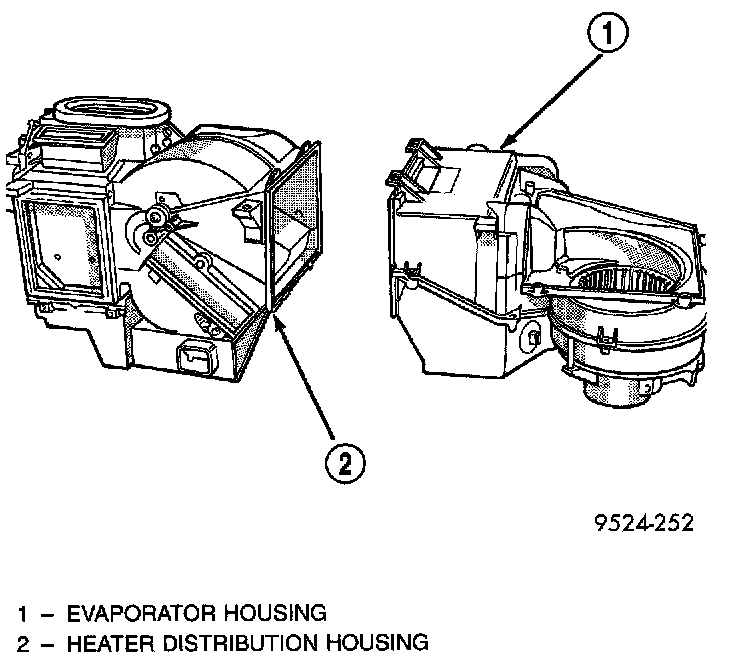 1

2

9524-252

1 – EVAPORATOR HOUSING
2 – HEATER DISTRIBUTION HOUSING