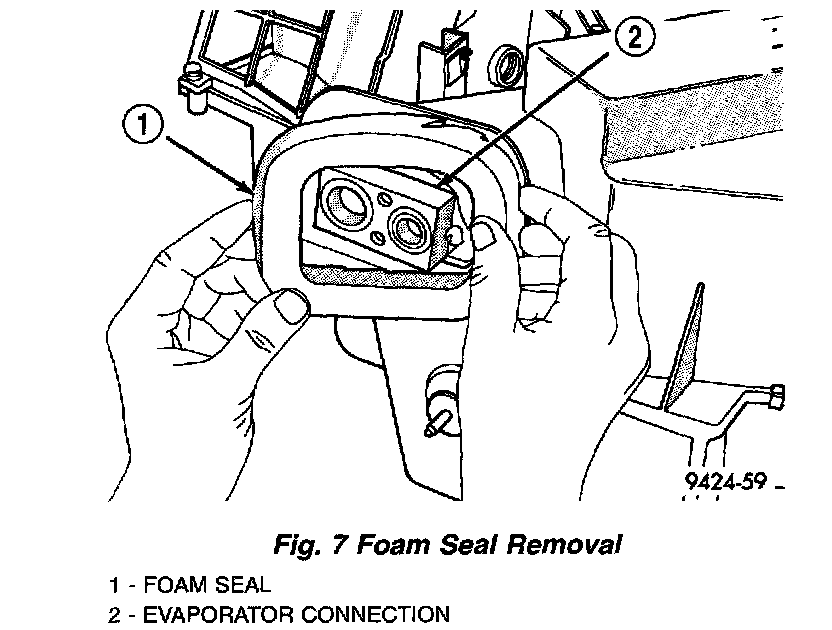 2

1

9424-59

Fig. 7 Foam Seal Removal

1 - FOAM SEAL
2 - EVAPORATOR CONNECTION