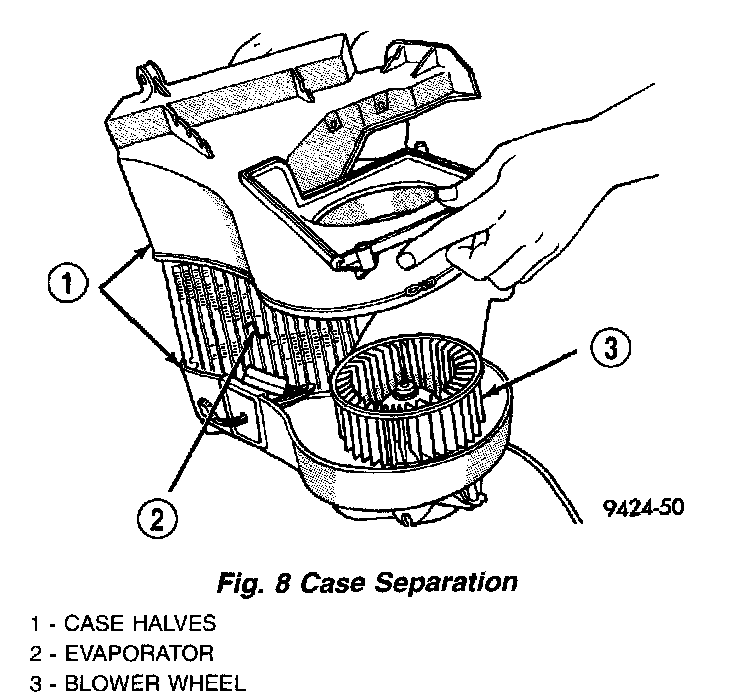 1
3
2
9424-50

Fig. 8 Case Separation

1 - CASE HALVES
2 - EVAPORATOR
3 - BLOWER WHEEL