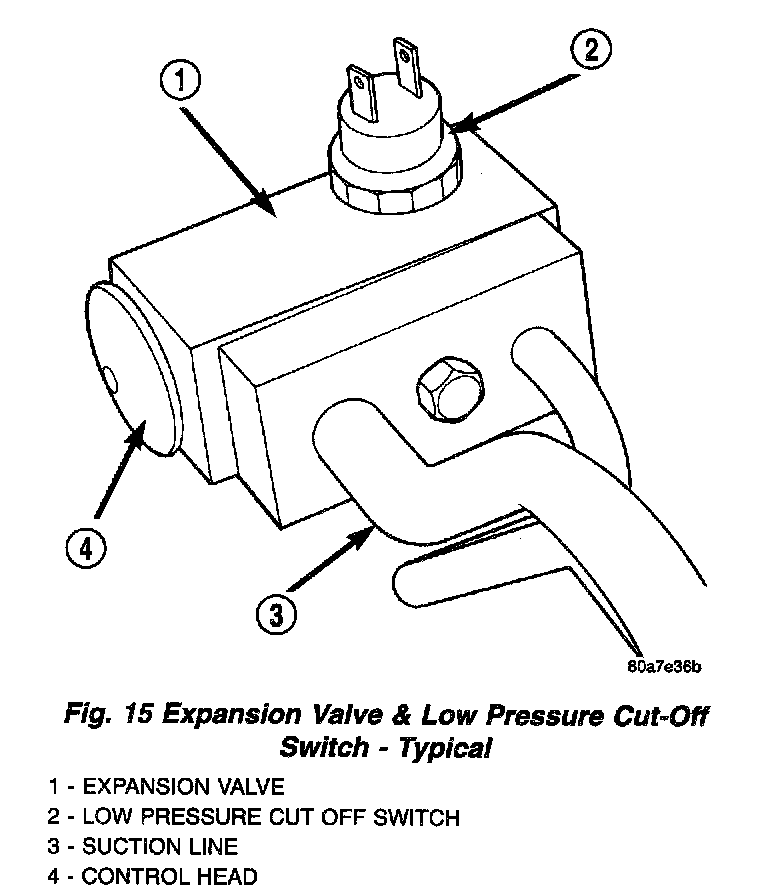 1

2

4

3

80a7e36b

Fig. 15 Expansion Valve & Low Pressure Cut-Off Switch - Typical

1 - EXPANSION VALVE
2 - LOW PRESSURE CUT OFF SWITCH
3 - SUCTION LINE
4 - CONTROL HEAD