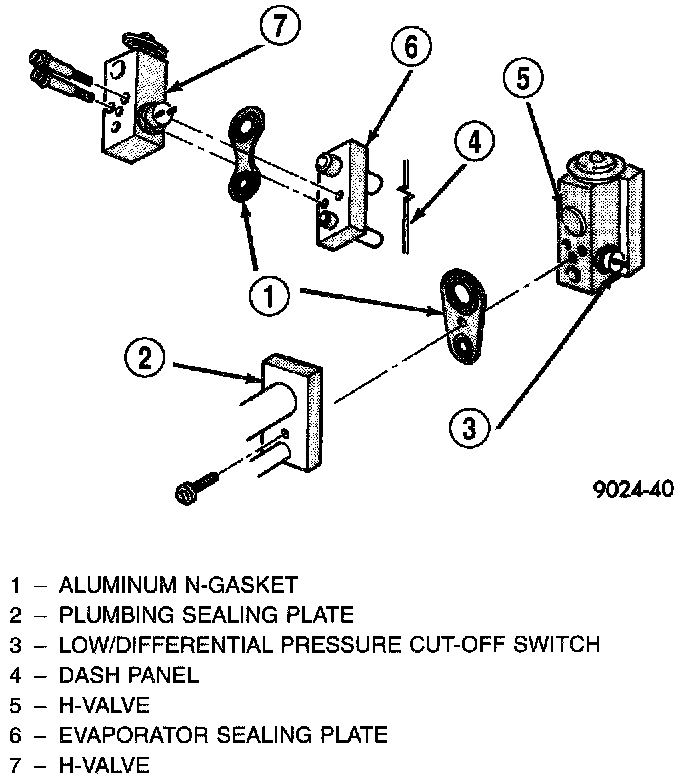 7

6

5

4

1

2

3

9024-40

1 – ALUMINUM N-GASKET
2 – PLUMBING SEALING PLATE
3 – LOW/DIFFERENTIAL PRESSURE CUT-OFF SWITCH
4 – DASH PANEL
5 – H-VALVE
6 – EVAPORATOR SEALING PLATE
7 – H-VALVE