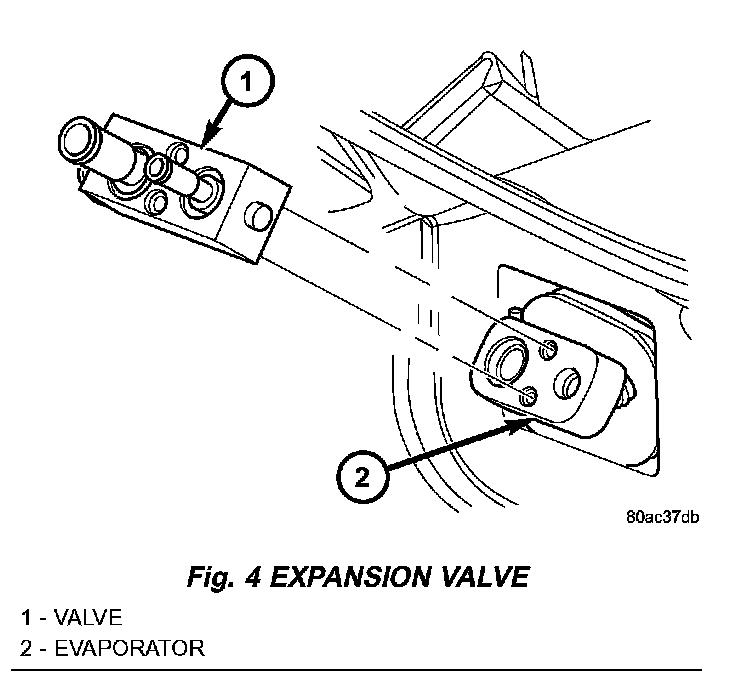 1

2

80ac37db

Fig. 4 EXPANSION VALVE

1 - VALVE
2 - EVAPORATOR