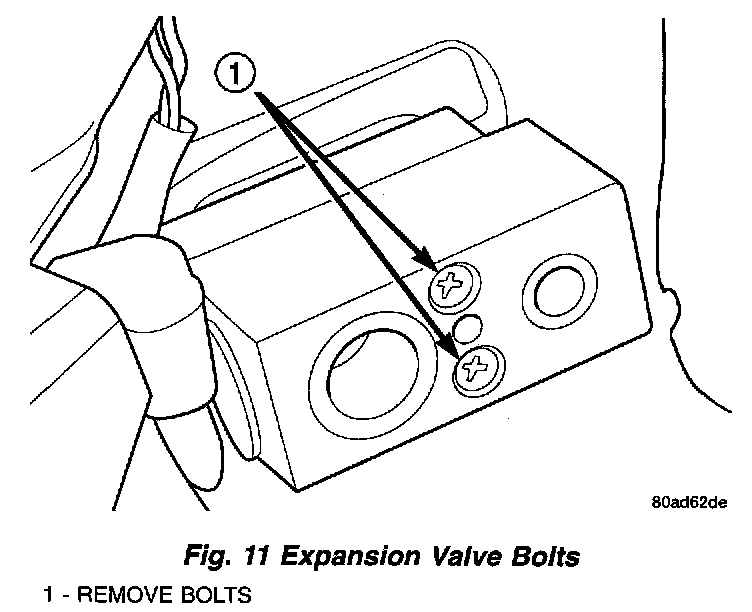 1

80ad62de

Fig. 11 Expansion Valve Bolts

1 - REMOVE BOLTS