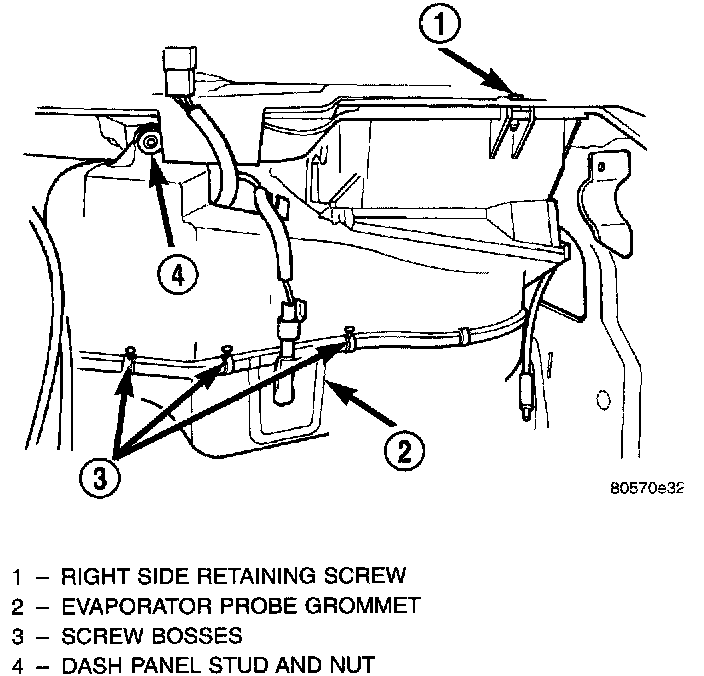 1
4
3
2
80570e32

1 – RIGHT SIDE RETAINING SCREW
2 – EVAPORATOR PROBE GROMMET
3 – SCREW BOSSES
4 – DASH PANEL STUD AND NUT