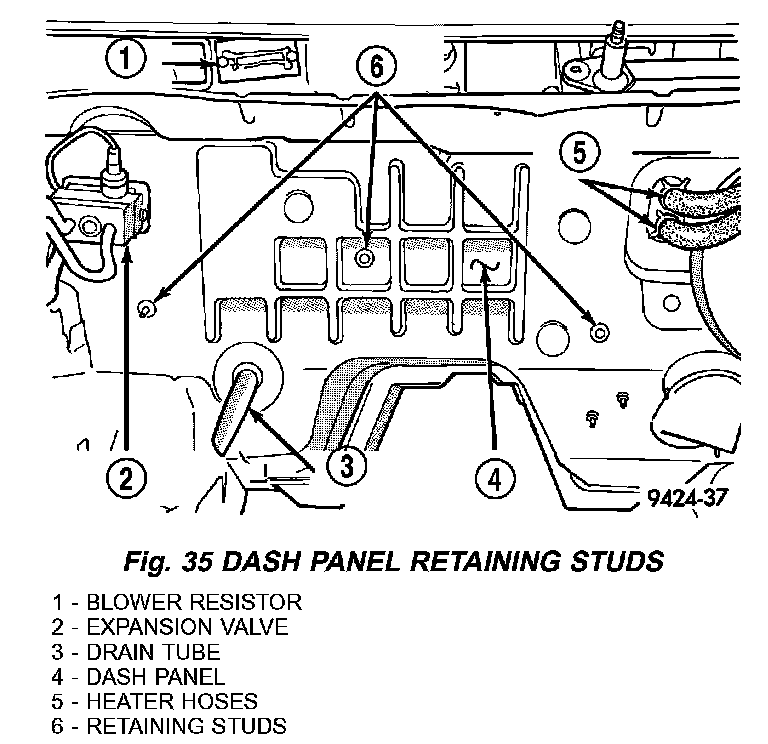 1

6

5

2

3

4

9424-37

Fig. 35 DASH PANEL RETAINING STUDS

1 - BLOWER RESISTOR
2 - EXPANSION VALVE
3 - DRAIN TUBE
4 - DASH PANEL
5 - HEATER HOSES
6 - RETAINING STUDS