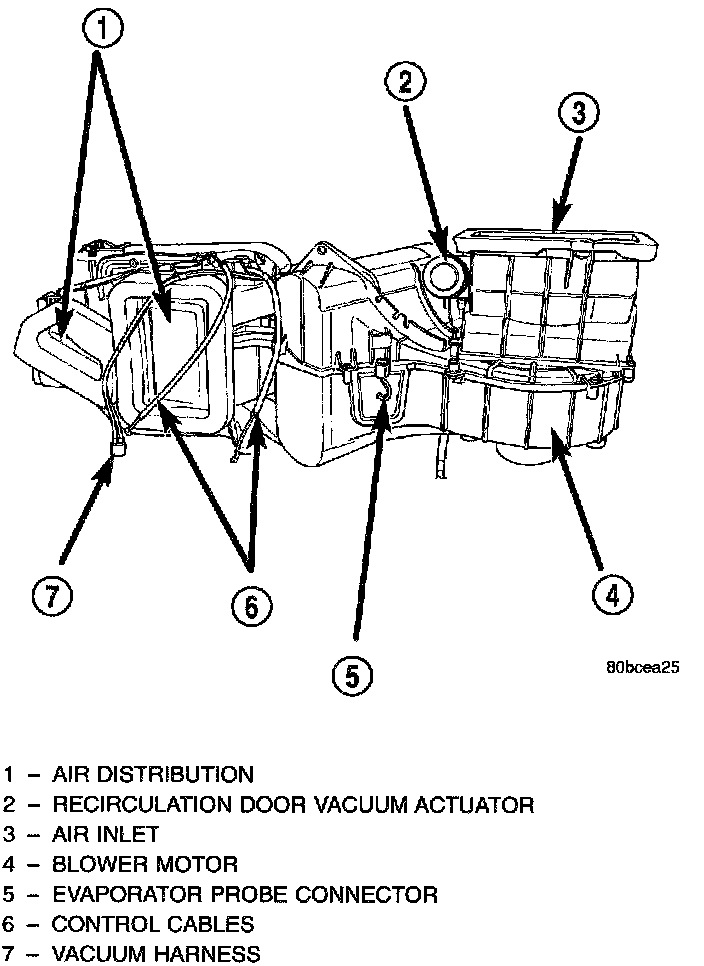 1
2
3
7
6
4
5
80bcea25

1 – AIR DISTRIBUTION
2 – RECIRCULATION DOOR VACUUM ACTUATOR
3 – AIR INLET
4 – BLOWER MOTOR
5 – EVAPORATOR PROBE CONNECTOR
6 – CONTROL CABLES
7 – VACUUM HARNESS