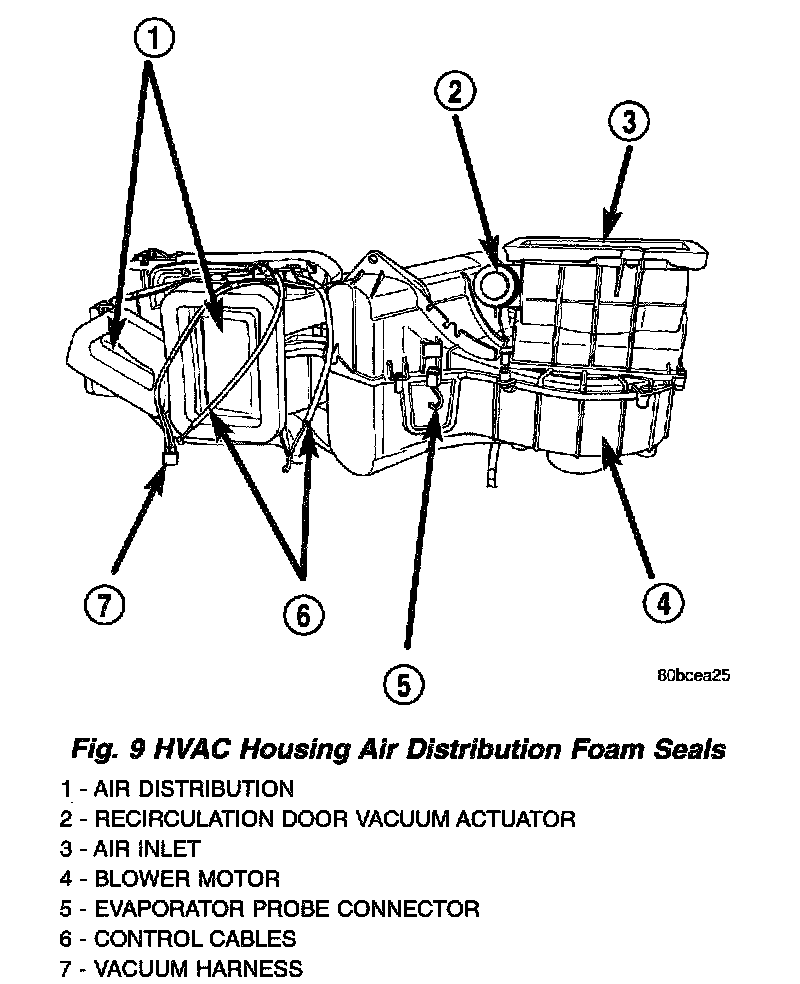 1

2

3

7

6

4

5

80bcea25

Fig. 9 HVAC Housing Air Distribution Foam Seals

1 - AIR DISTRIBUTION
2 - RECIRCULATION DOOR VACUUM ACTUATOR
3 - AIR INLET
4 - BLOWER MOTOR
5 - EVAPORATOR PROBE CONNECTOR
6 - CONTROL CABLES
7 - VACUUM HARNESS