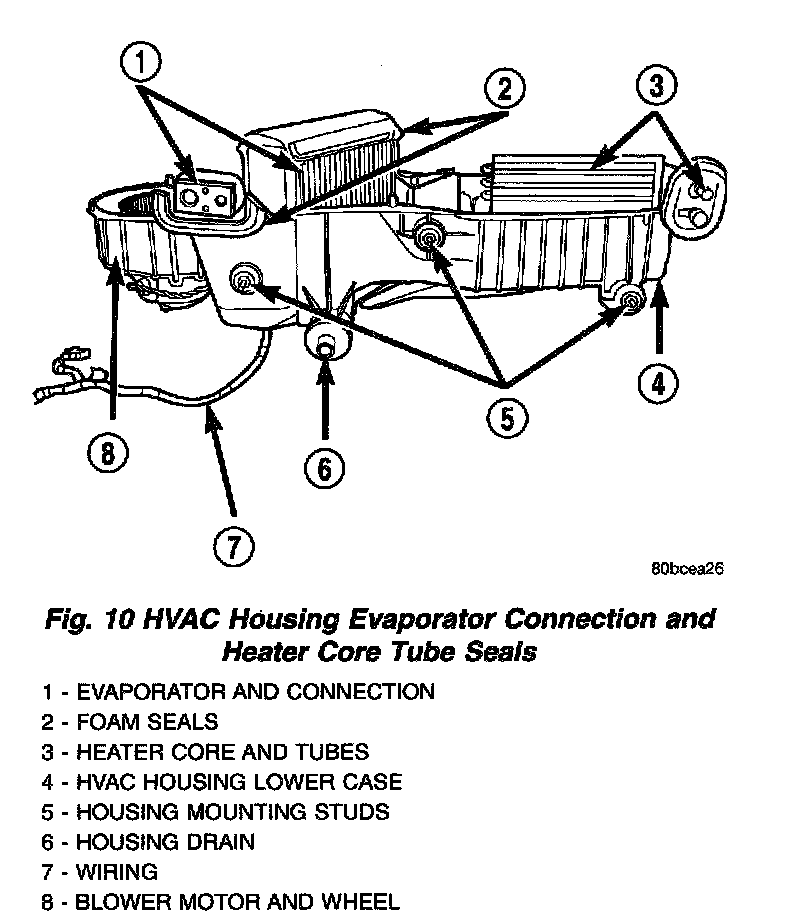 1
2
3
4
5
6
7
8

80bcea26

Fig. 10 HVAC Housing Evaporator Connection and Heater Core Tube Seals

1 - EVAPORATOR AND CONNECTION
2 - FOAM SEALS
3 - HEATER CORE AND TUBES
4 - HVAC HOUSING LOWER CASE
5 - HOUSING MOUNTING STUDS
6 - HOUSING DRAIN
7 - WIRING
8 - BLOWER MOTOR AND WHEEL