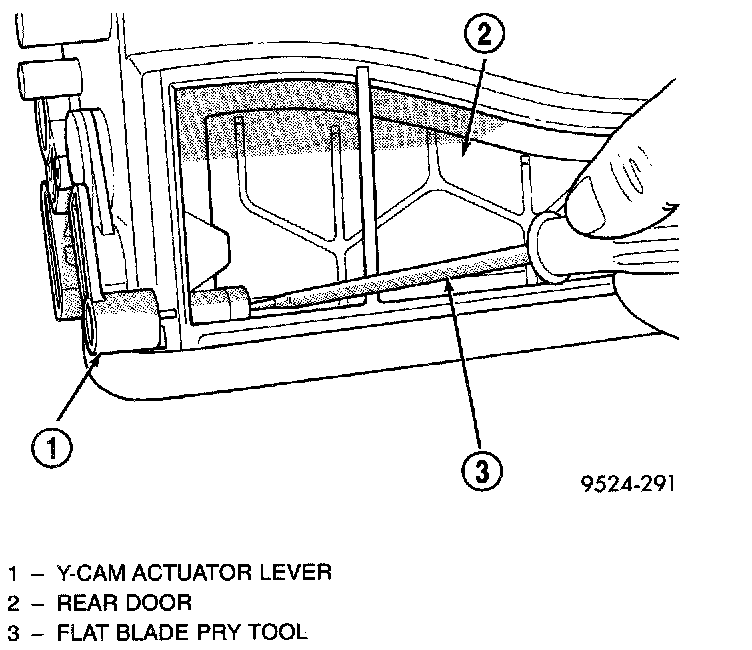 2

1

3

9524-291

1 – Y-CAM ACTUATOR LEVER
2 – REAR DOOR
3 – FLAT BLADE PRY TOOL