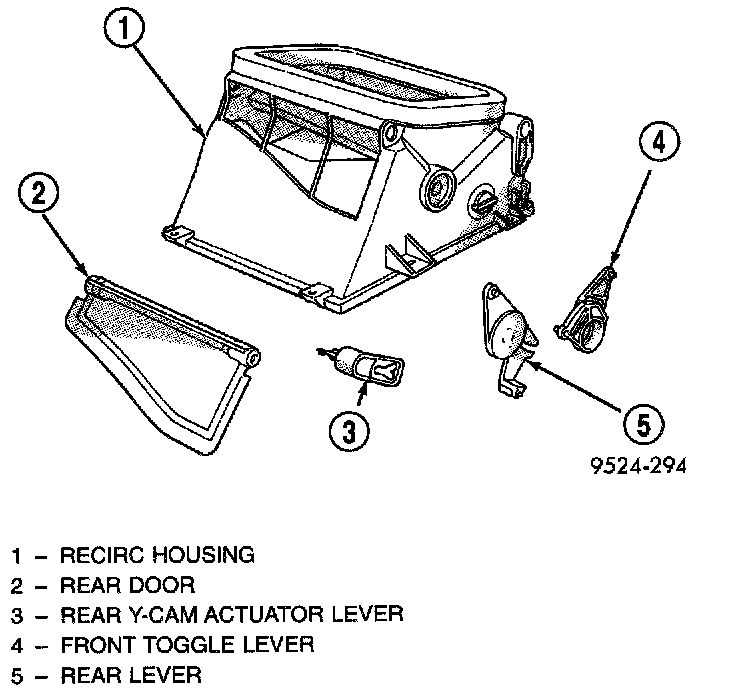 1

2

4

3

5

9524-294

1 – RECIRC HOUSING
2 – REAR DOOR
3 – REAR Y-CAM ACTUATOR LEVER
4 – FRONT TOGGLE LEVER
5 – REAR LEVER