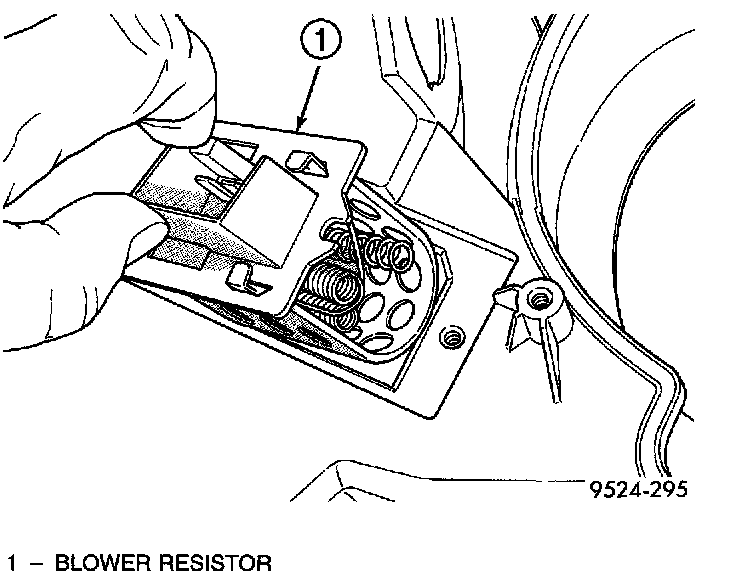 1

9524-295

1 – BLOWER RESISTOR