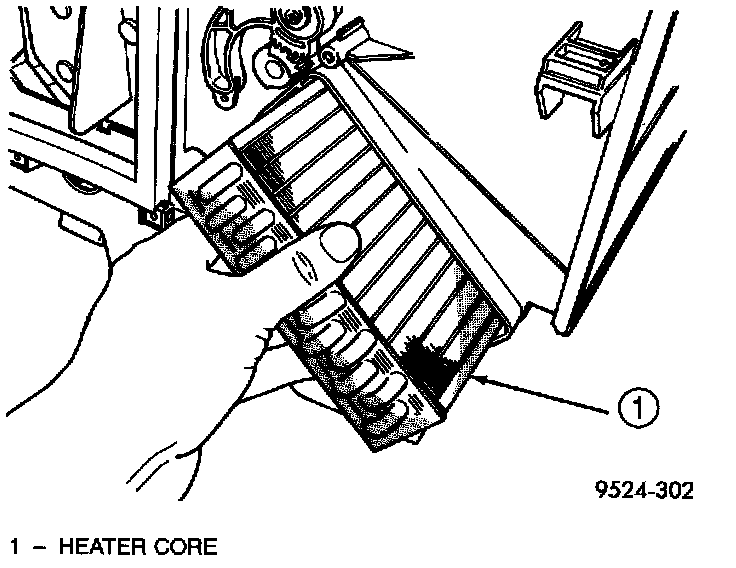 1

9524-302

1 – HEATER CORE