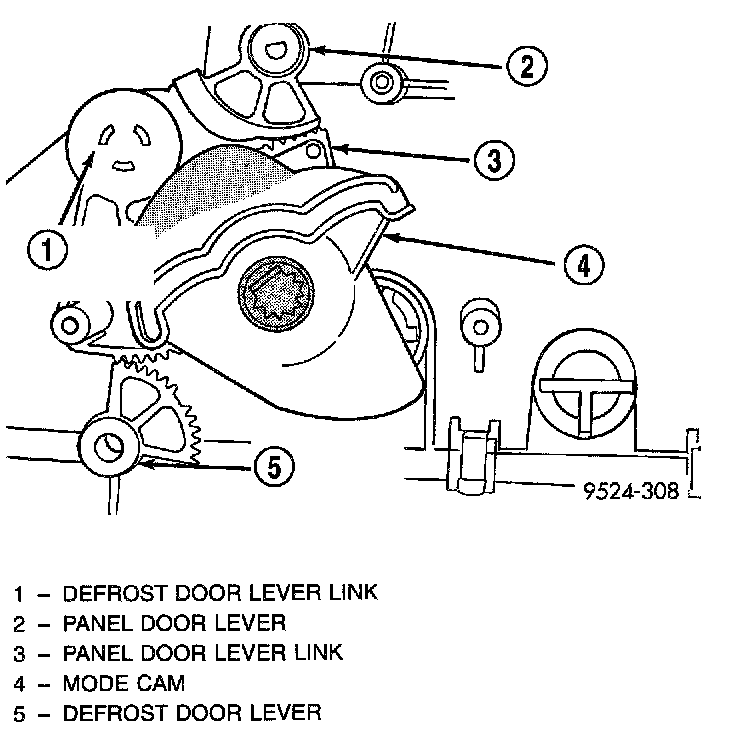 2
3
1
4
5
9524-308

1 – DEFROST DOOR LEVER LINK
2 – PANEL DOOR LEVER
3 – PANEL DOOR LEVER LINK
4 – MODE CAM
5 – DEFROST DOOR LEVER