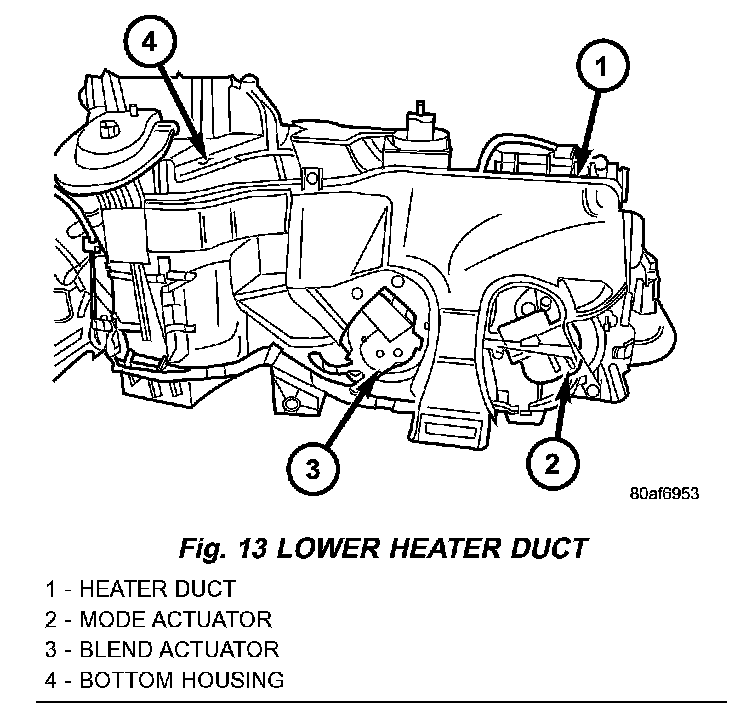 4
1
3
2
80af6953

Fig. 13 LOWER HEATER DUCT

1 - HEATER DUCT
2 - MODE ACTUATOR
3 - BLEND ACTUATOR
4 - BOTTOM HOUSING