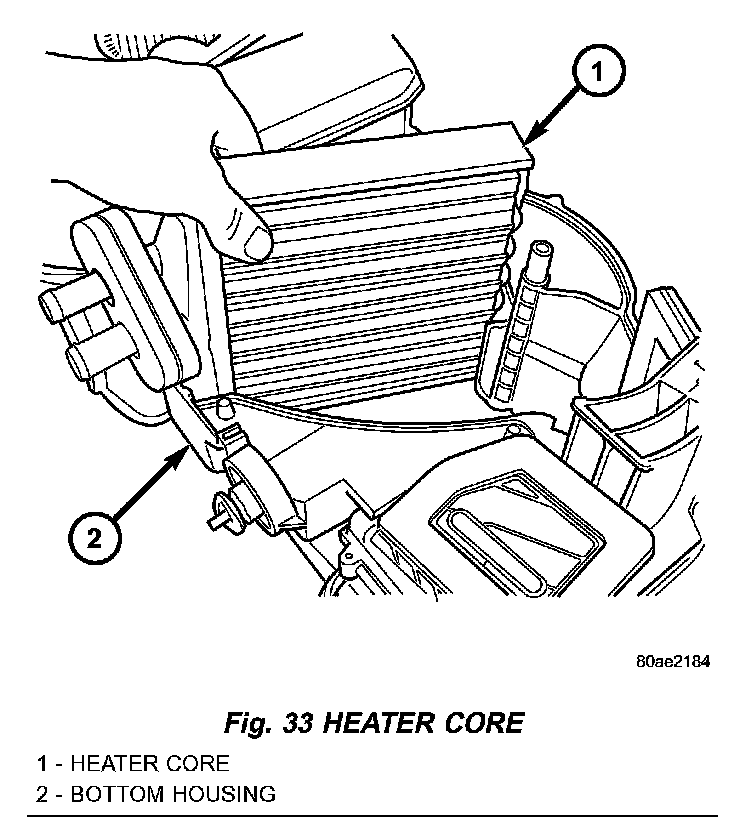 1

2

80ae2184

Fig. 33 HEATER CORE

1 - HEATER CORE
2 - BOTTOM HOUSING