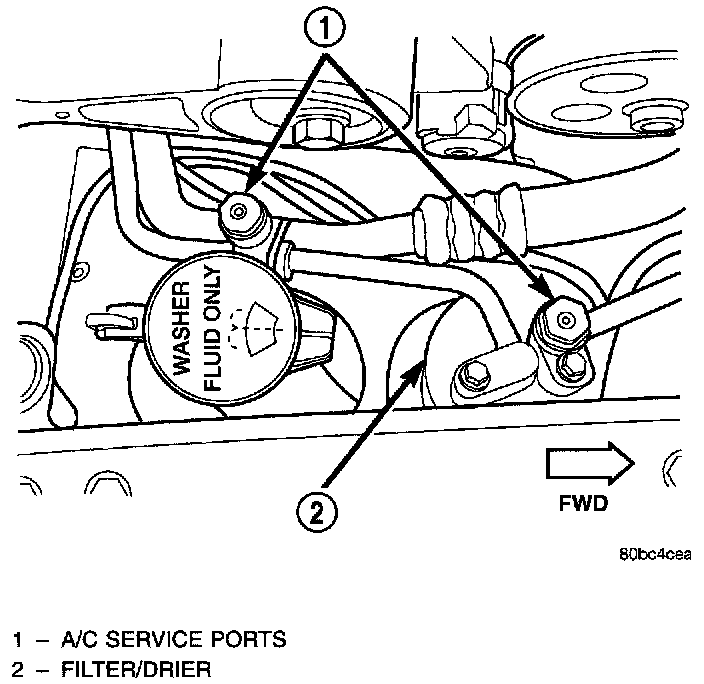 1

WASHER FLUID ONLY

2

FWD

80bc4cea

1 – A/C SERVICE PORTS
2 – FILTER/DRIER