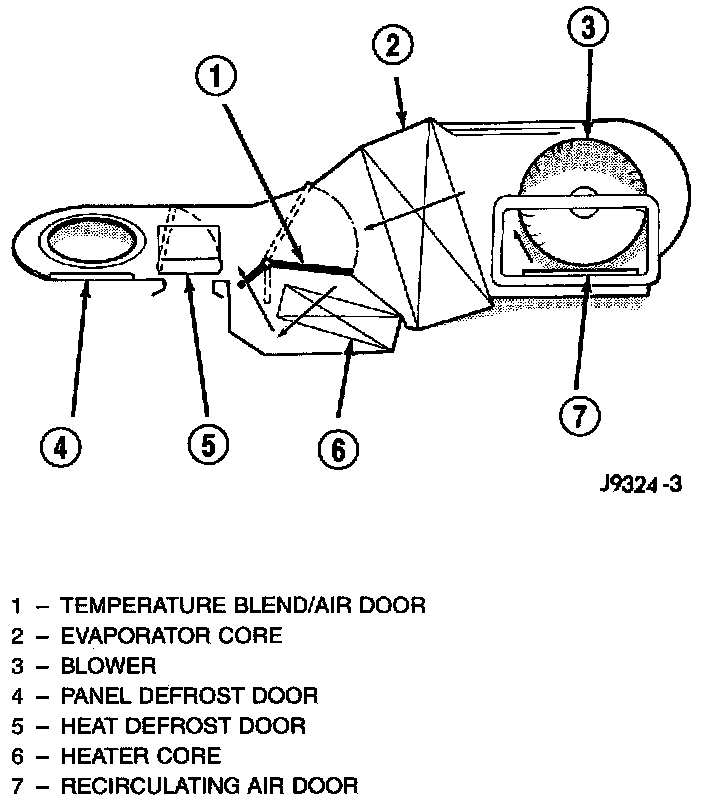 1
2
3
4
5
6
7

J9324-3

1 – TEMPERATURE BLEND/AIR DOOR
2 – EVAPORATOR CORE
3 – BLOWER
4 – PANEL DEFROST DOOR
5 – HEAT DEFROST DOOR
6 – HEATER CORE
7 – RECIRCULATING AIR DOOR