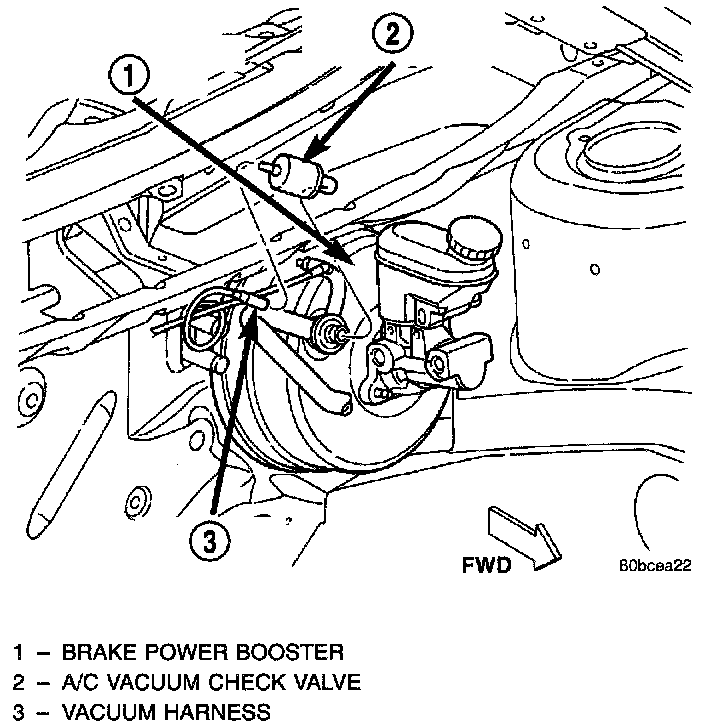 1

2

3

FWD

80bcea22

1 – BRAKE POWER BOOSTER
2 – A/C VACUUM CHECK VALVE
3 – VACUUM HARNESS