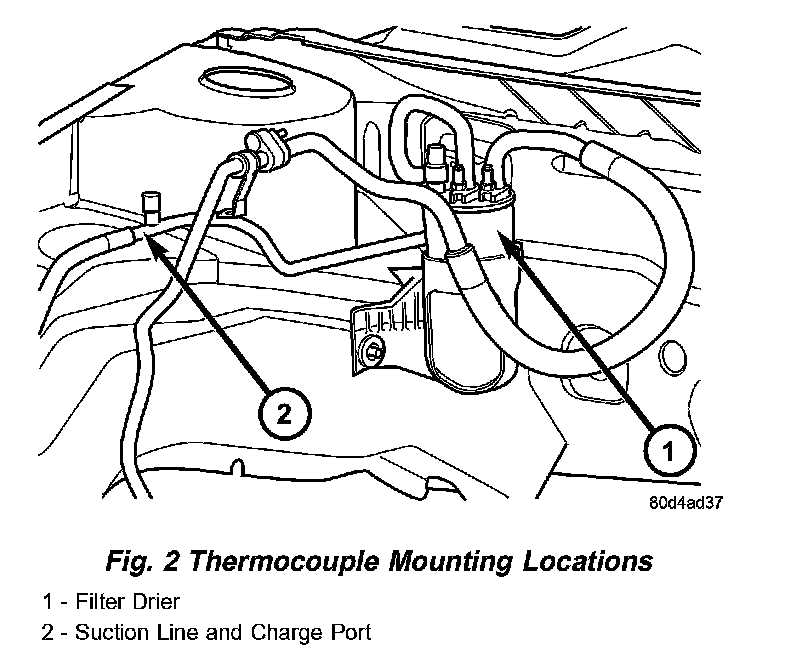 2

1

80d4ad37

Fig. 2 Thermocouple Mounting Locations

1 - Filter Drier

2 - Suction Line and Charge Port