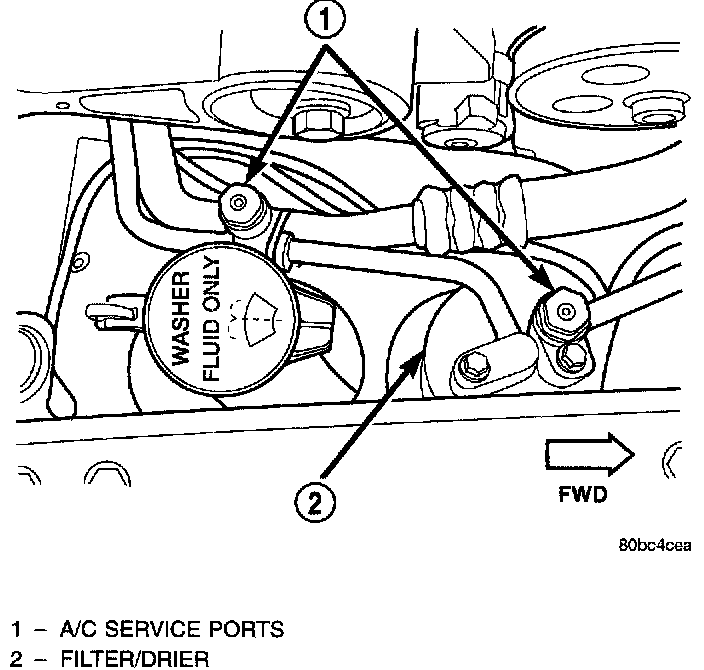 1

WASHER FLUID ONLY

2

FWD

80bc4cea

1 – A/C SERVICE PORTS
2 – FILTER/DRIER