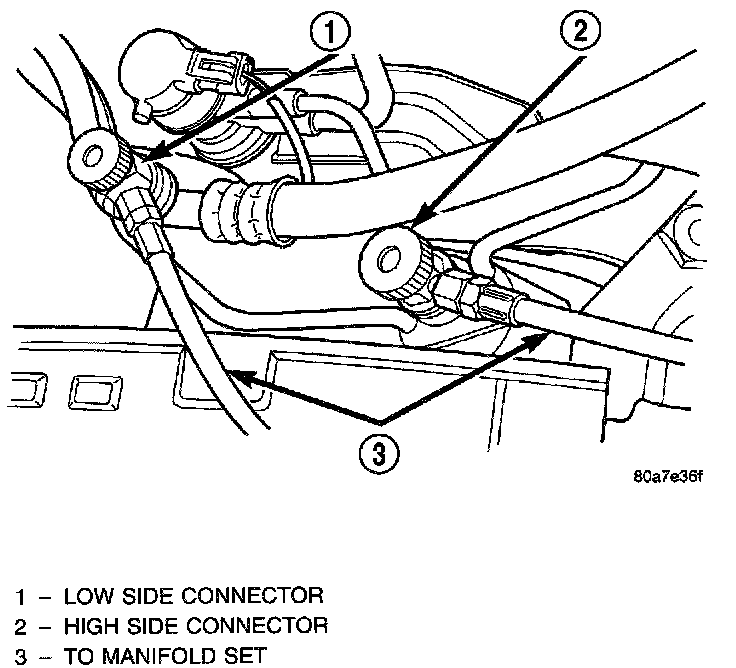 1
2
3
80a7e36f

1 – LOW SIDE CONNECTOR
2 – HIGH SIDE CONNECTOR
3 – TO MANIFOLD SET