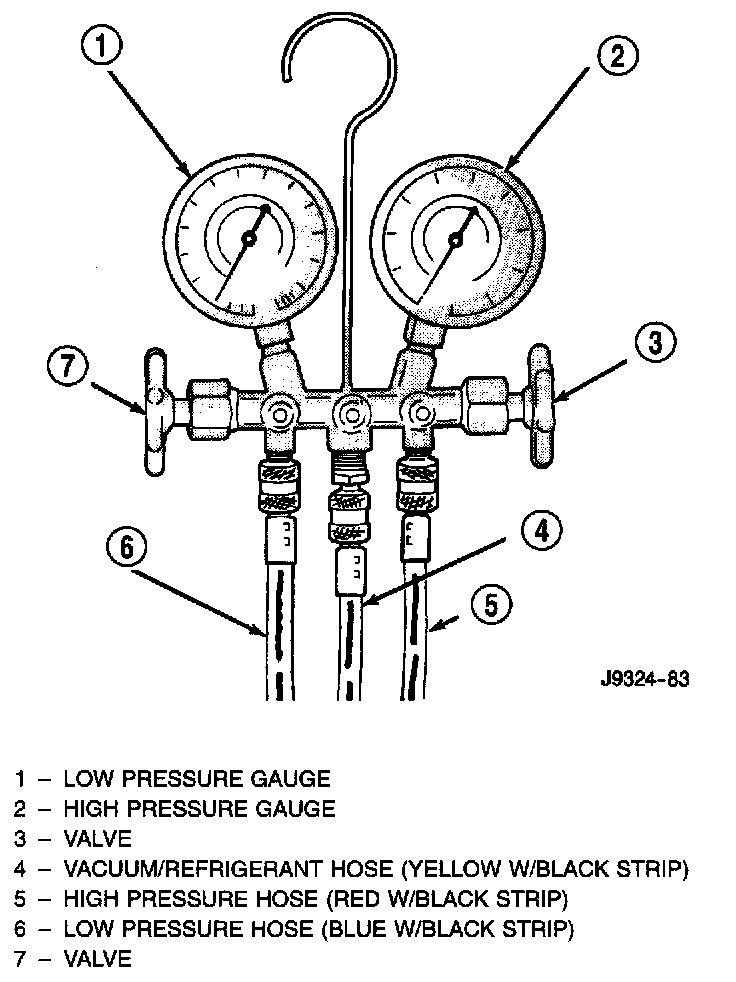 1
2
7
3
6
4
5
J9324-83

1 – LOW PRESSURE GAUGE
2 – HIGH PRESSURE GAUGE
3 – VALVE
4 – VACUUM/REFRIGERANT HOSE (YELLOW W/BLACK STRIP)
5 – HIGH PRESSURE HOSE (RED W/BLACK STRIP)
6 – LOW PRESSURE HOSE (BLUE W/BLACK STRIP)
7 – VALVE